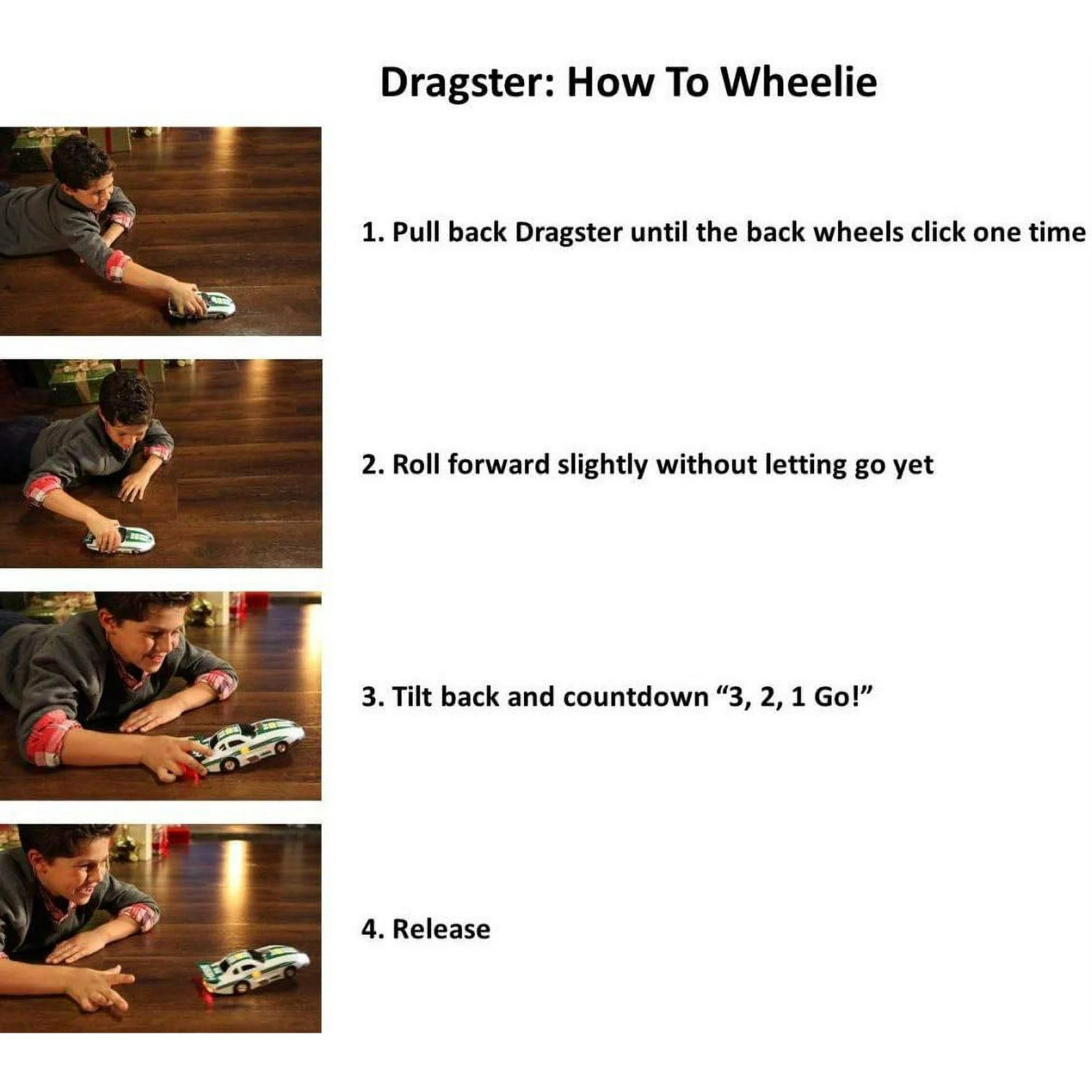 Dragster: How To Wheelie

1. Pull back Dragster until the back wheels click one time

2. Roll forward slightly without letting go yet

3. Tilt back and countdown “3, 2, 1 Go!”

4. Release